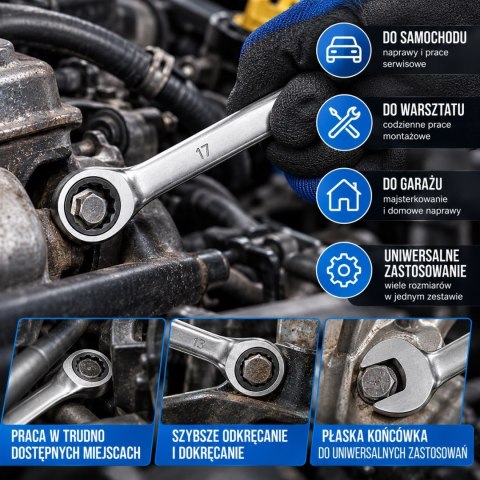 17

DO SAMOCHODU
naprawy i prace serwisowe

DO WARSZTATU
codzienne prace montażowe

DO GARAŻU
majsterkowanie i domowe naprawy

UNIWERSALNE ZASTOSOWANIE
wiele rozmiarów w jednym zestawie

13

PRACA W TRUDNO DOSTĘPNYCH MIEJSCACH

SZYBSZE ODKRĘCANIE I DOKRĘCANIE

PŁASKA KOŃCÓWKA
DO UNIWERSALNYCH ZASTOSOWAŃ