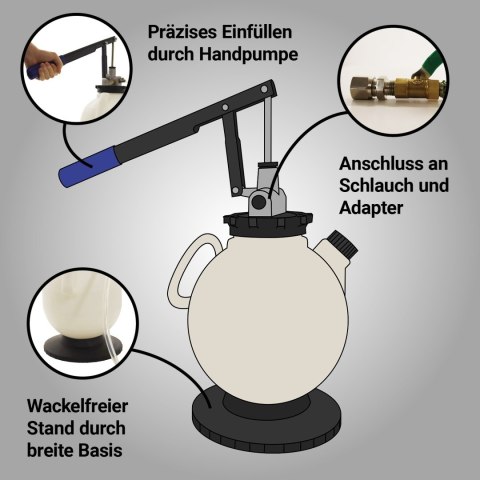 Präzises Einfüllen durch Handpumpe

Anschluss an Schlauch und Adapter

Wackelfreier Stand durch breite Basis