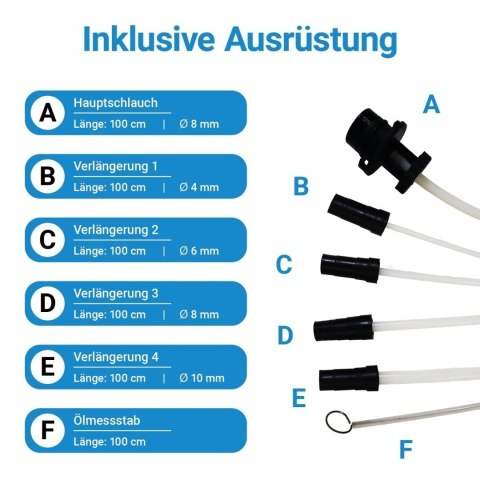 Inklusive Ausrüstung

A Hauptschlauch
Länge: 100 cm | Ø 8 mm

B Verlängerung 1
Länge: 100 cm | Ø 4 mm

C Verlängerung 2
Länge: 100 cm | Ø 6 mm

D Verlängerung 3
Länge: 100 cm | Ø 8 mm

E Verlängerung 4
Länge: 100 cm | Ø 10 mm

F Ölmessstab
Länge: 100 cm

A
B
C
D
E
F