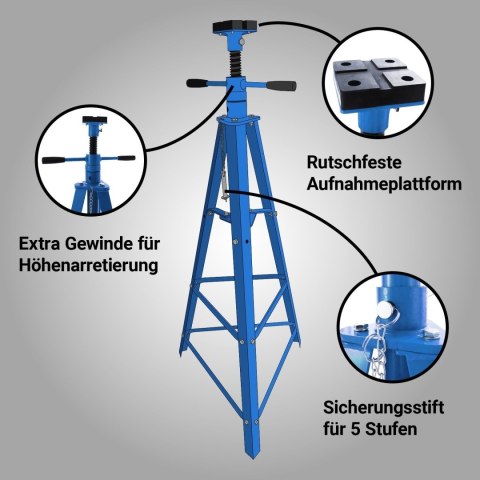 Rutschfeste Aufnahmeplattform

Extra Gewinde für Höhenarretierung

Sicherungsstift für 5 Stufen