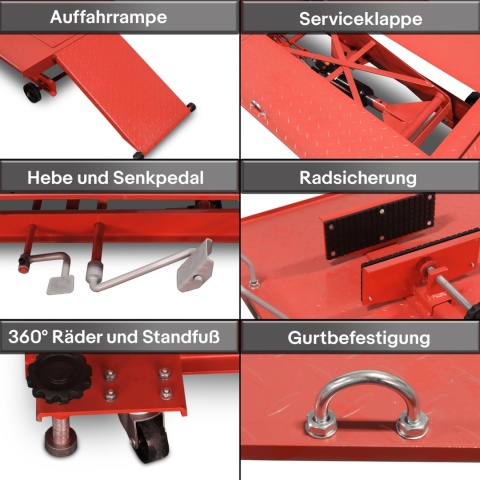 Auffahrrampe

Serviceklappe

Hebe und Senkpedal

Radsicherung

360° Räder und Standfuß

Gurtbefestigung